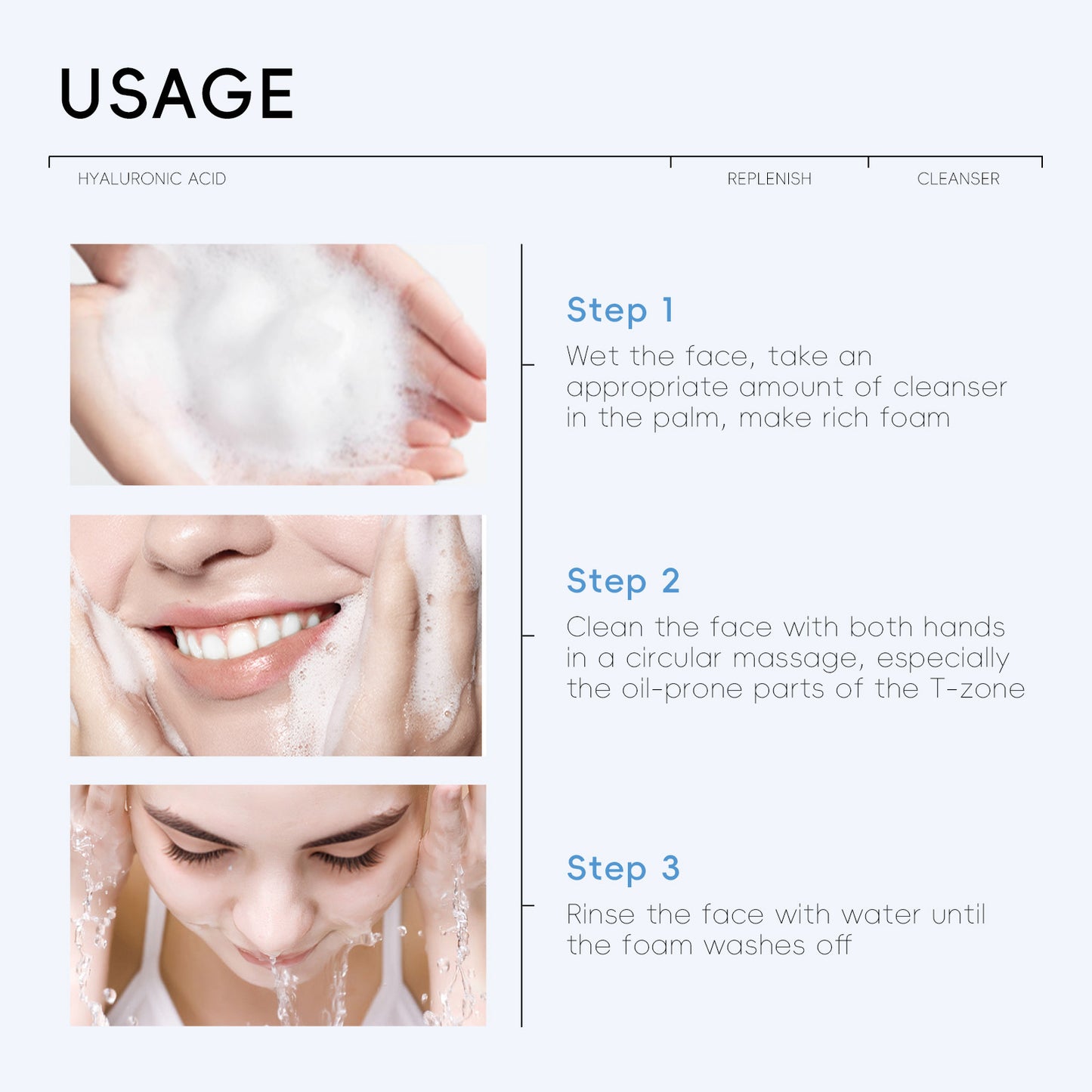 USAGE

HYALURONIC ACID

REPLENISH

CLEANSER

Step 1

Wet the face, take an appropriate amount of cleanser in the palm, make rich foam

Step 2

Clean the face with both hands in a circular massage, especially the oil-prone parts of the T-zone

Step 3

Rinse the face with water until the foam washes off